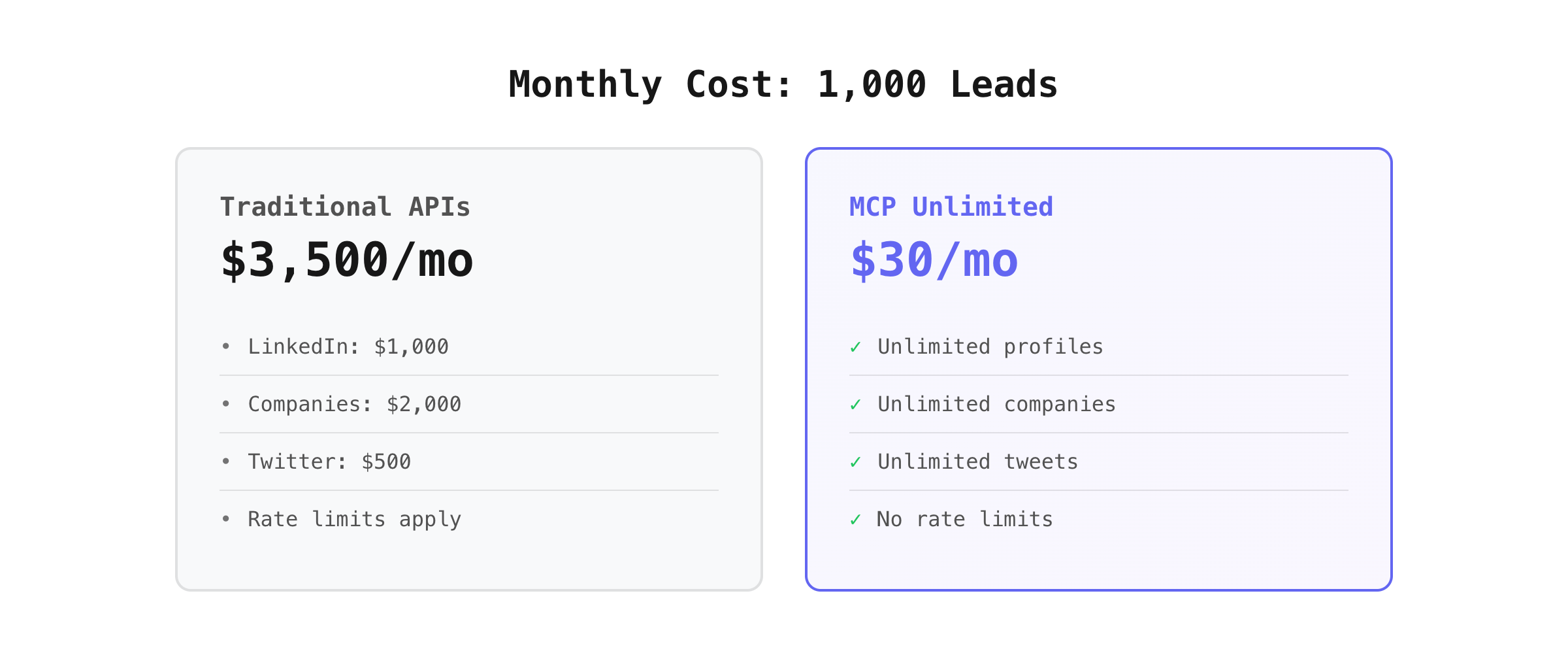 Monthly Cost: 1,000 Leads

Traditional APIs

\$3,500/mo

• LinkedIn: \$1,000

• Companies: \$2,000

• Twitter: \$500

• Rate limits apply

MCP Unlimited

\$30/mo

✓ Unlimited profiles

✓ Unlimited companies

✓ Unlimited tweets

✓ No rate limits